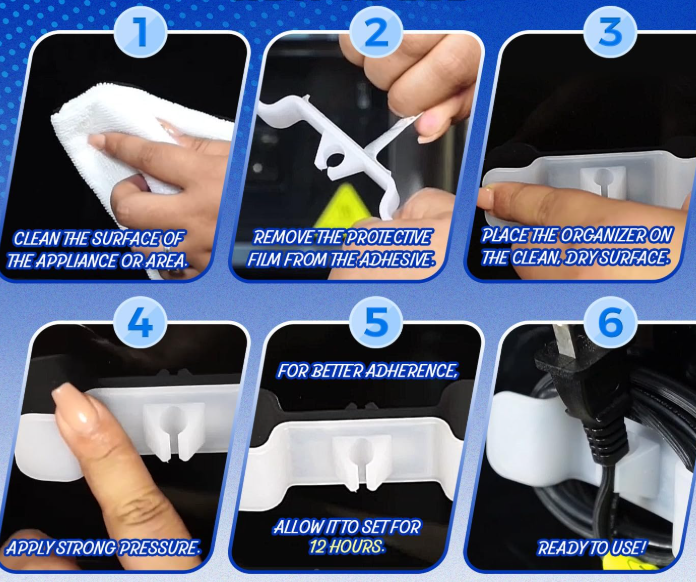 1

CLEAN THE SURFACE OF THE APPLIANCE OR AREA.

2

REMOVE THE PROTECTIVE FILM FROM THE ADHESIVE.

3

PLACE THE ORGANIZER ON THE CLEAN, DRY SURFACE.

4

APPLY STRONG PRESSURE.

5

FOR BETTER ADHERENCE,

ALLOW IT TO SET FOR 12 HOURS.

6

READY TO USE!