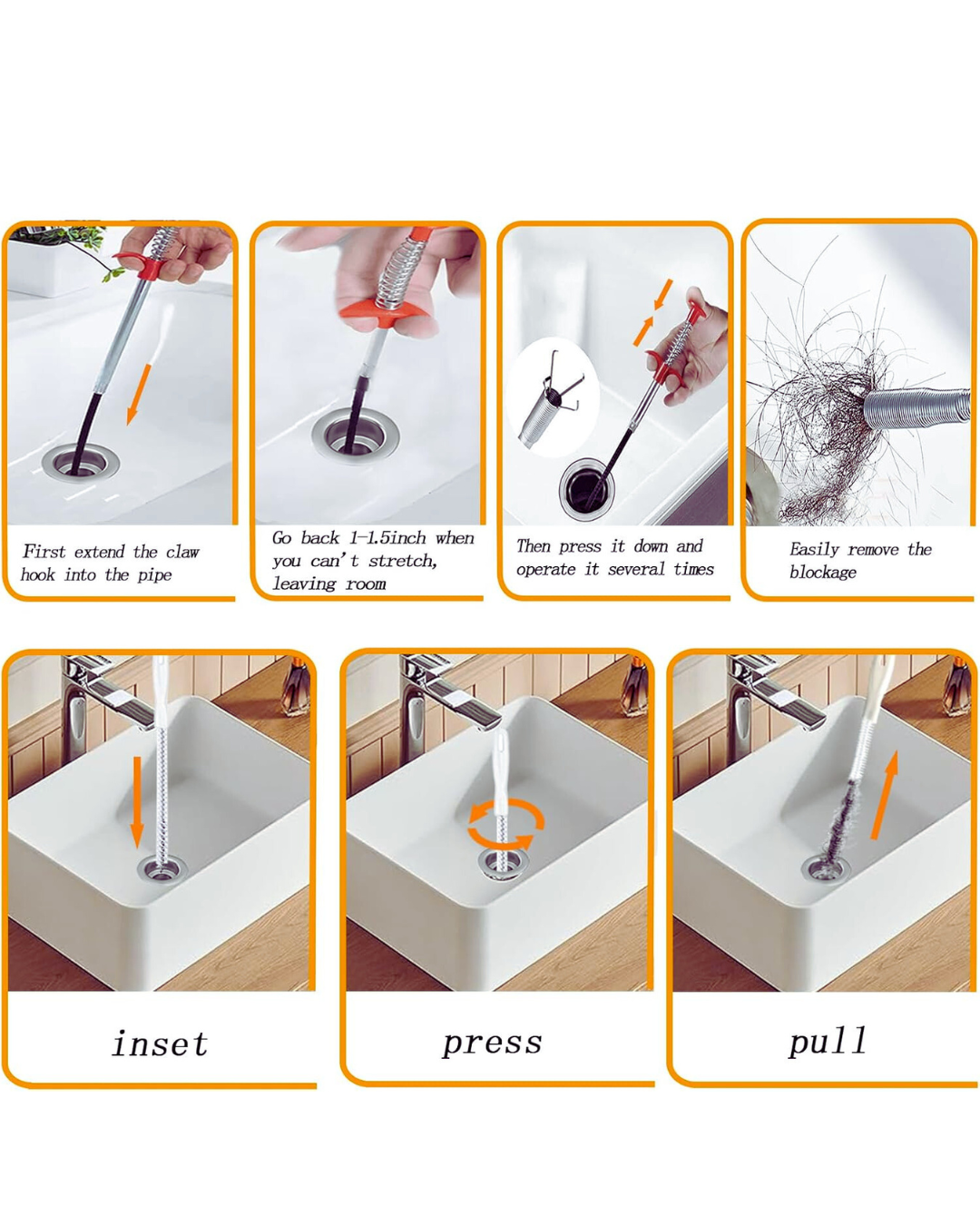 First extend the claw hook into the pipe

Go back 1-1.5inch when you can't stretch, leaving room

Then press it down and operate it several times

Easily remove the blockage

inset

press

pull