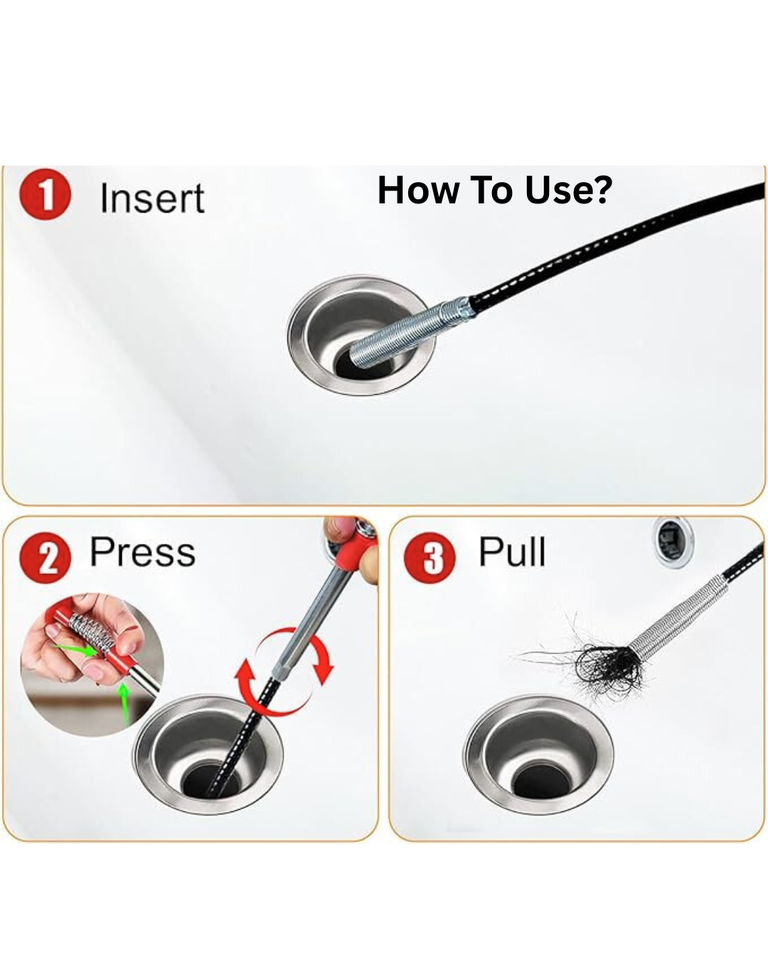 1 Insert

How To Use?

2 Press

3 Pull