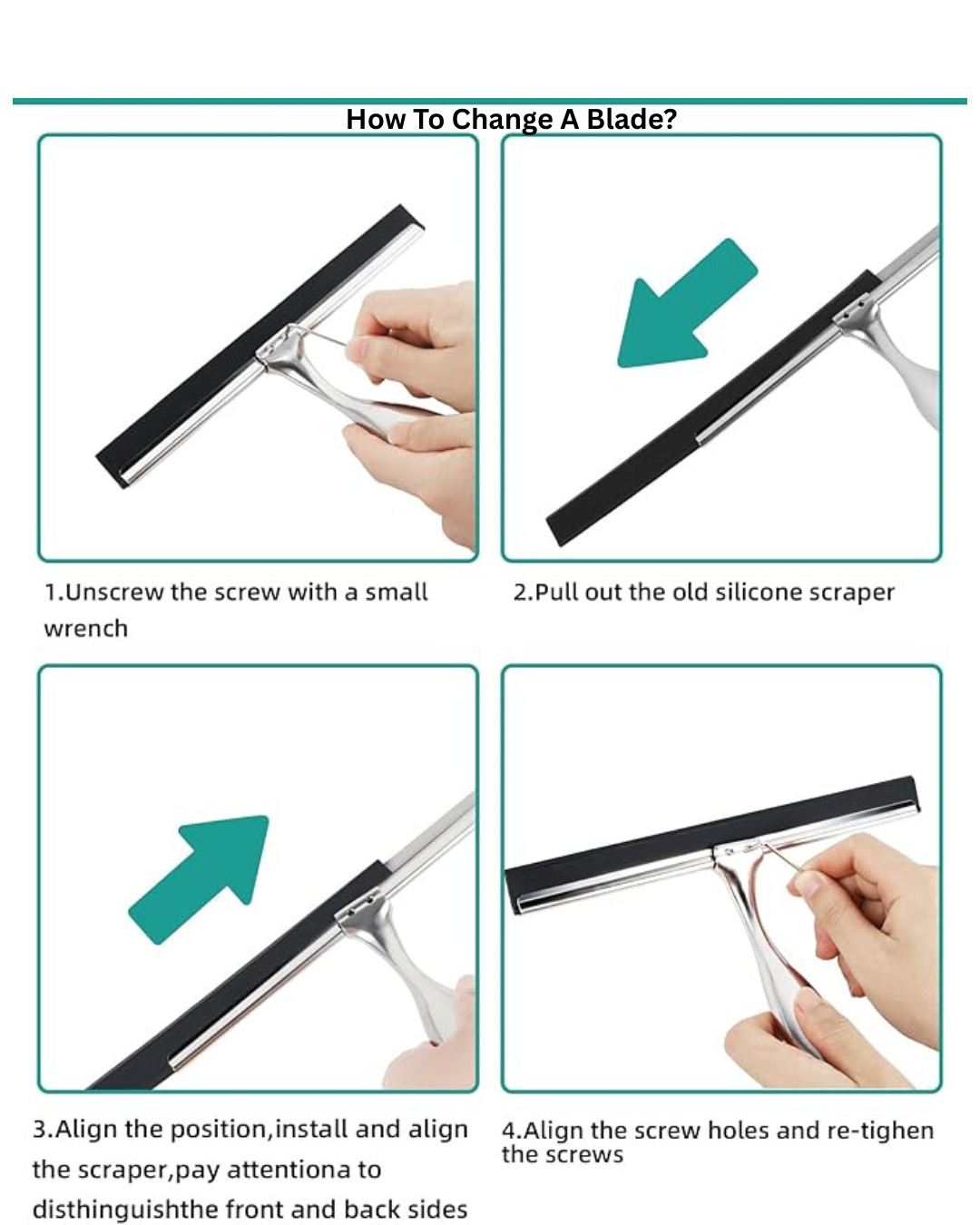 How To Change A Blade?

1.Unscrew the screw with a small wrench

2.Pull out the old silicone scraper

3.Align the position,install and align the scraper,pay attentiona to disthinguishthe front and back sides

4.Align the screw holes and re-tighen the screws