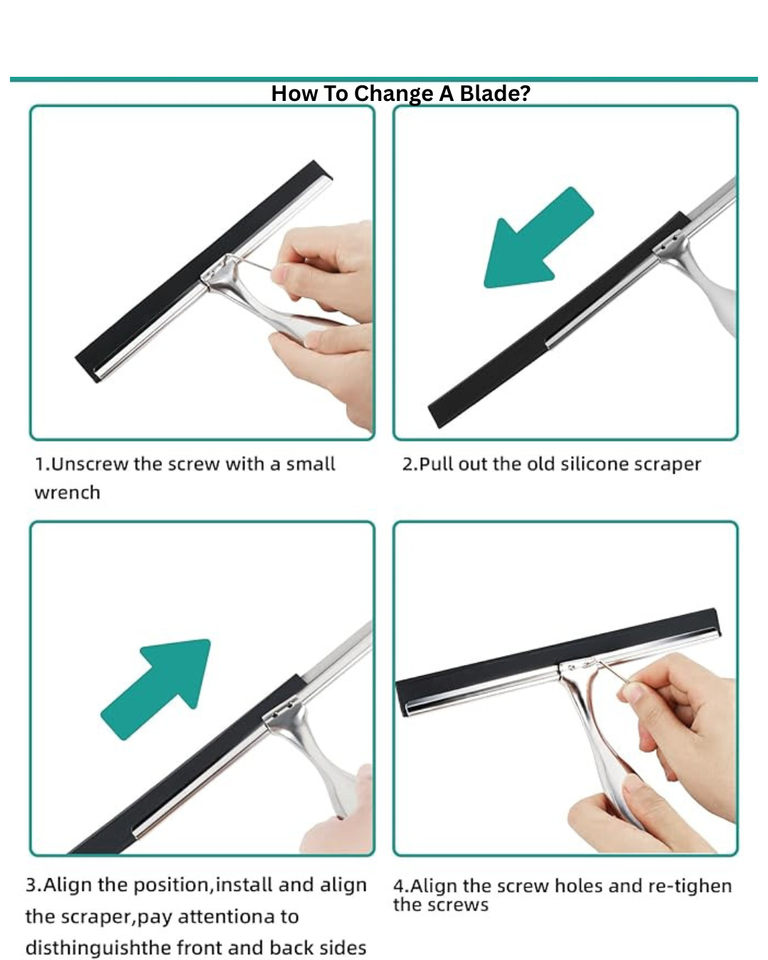 How To Change A Blade?

1.Unscrew the screw with a small wrench

2.Pull out the old silicone scraper

3.Align the position,install and align the scraper,pay attentiona to disthinguishthe front and back sides

4.Align the screw holes and re-tighen the screws