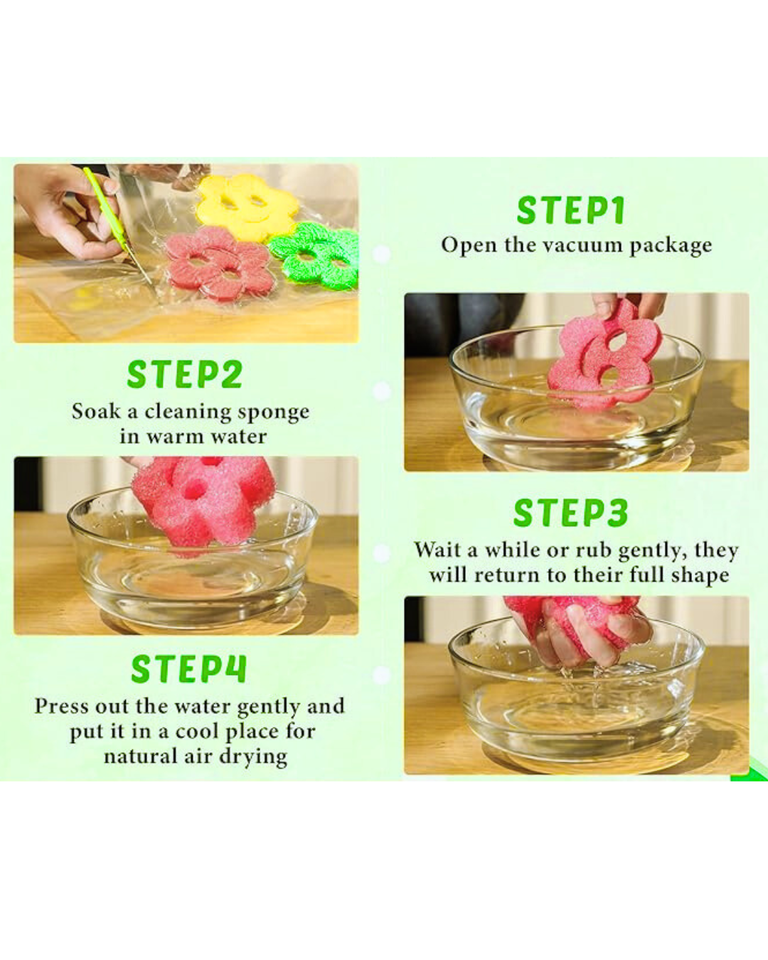 STEP1
Open the vacuum package

STEP2
Soak a cleaning sponge in warm water

STEP3
Wait a while or rub gently, they will return to their full shape

STEP4
Press out the water gently and put it in a cool place for natural air drying